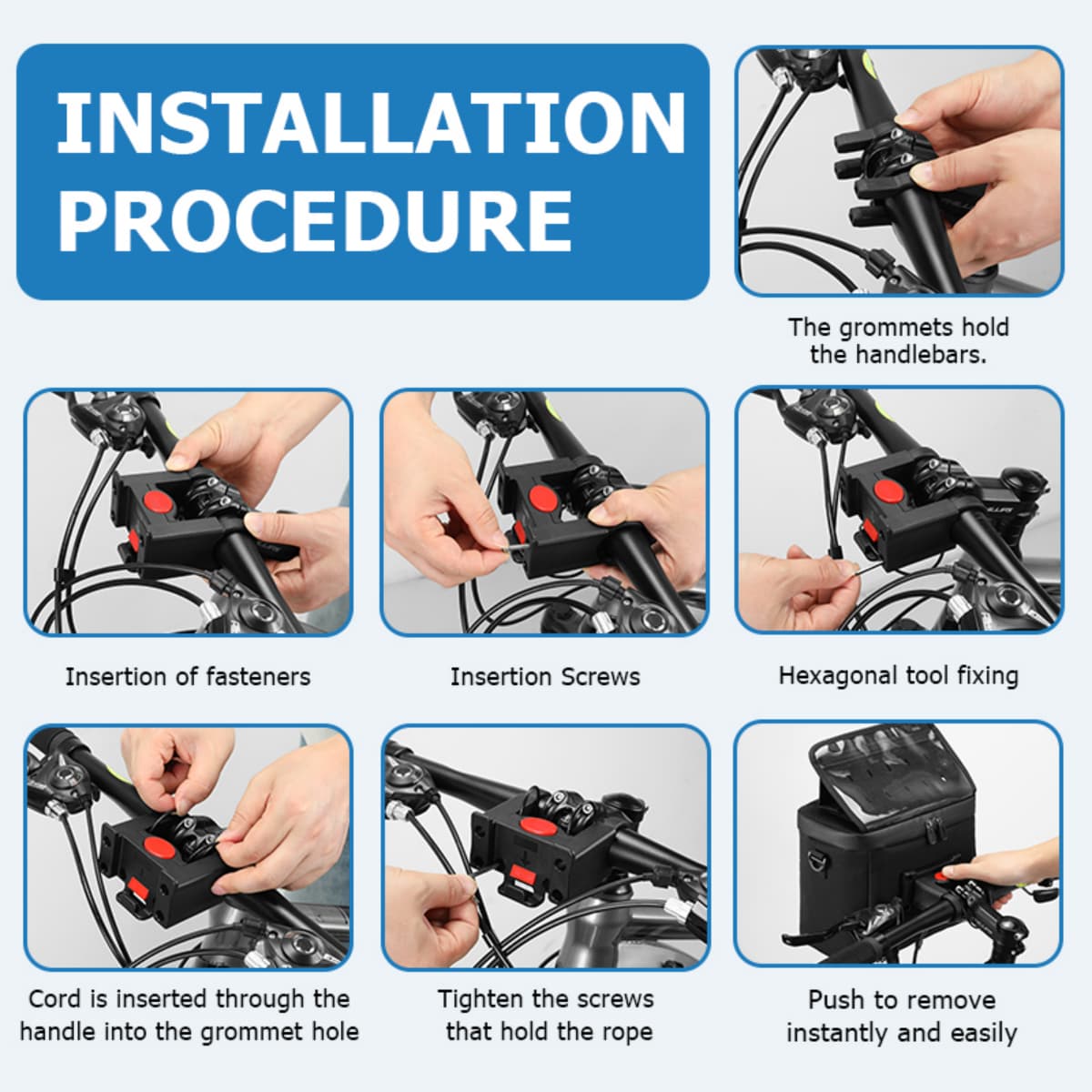 INSTALLATION PROCEDURE

The grommets hold the handlebars.

Insertion of fasteners

Insertion Screws

Hexagonal tool fixing

Cord is inserted through the handle into the grommet hole

Tighten the screws that hold the rope

Push to remove instantly and easily